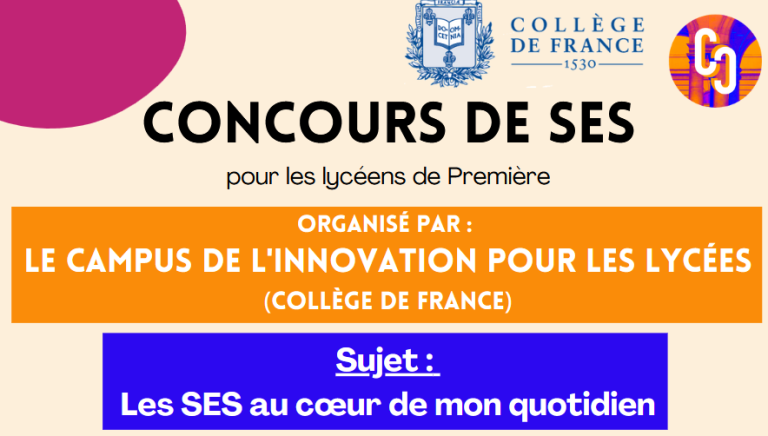 COLLÈGE
DE FRANCE
1530

CONCOURS DE SES

pour les lycéens de Première

ORGANISÉ PAR :
LE CAMPUS DE L'INNOVATION POUR LES LYCÉES
(COLLÈGE DE FRANCE)

Sujet :
Les SES au cœur de mon quotidien